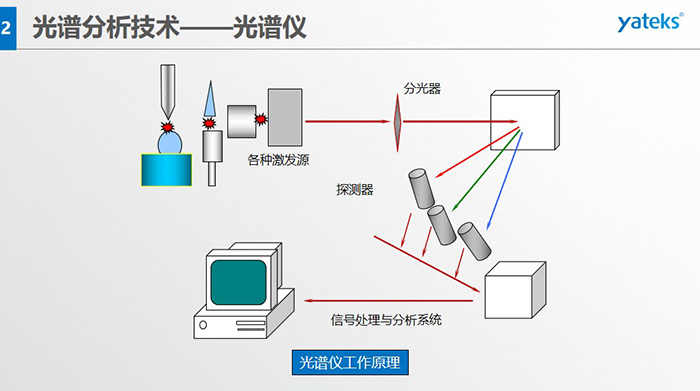 2 光谱分析技术——光谱仪

yateks®

分光器

各种激发源

探测器

信号处理与分析系统

光谱仪工作原理